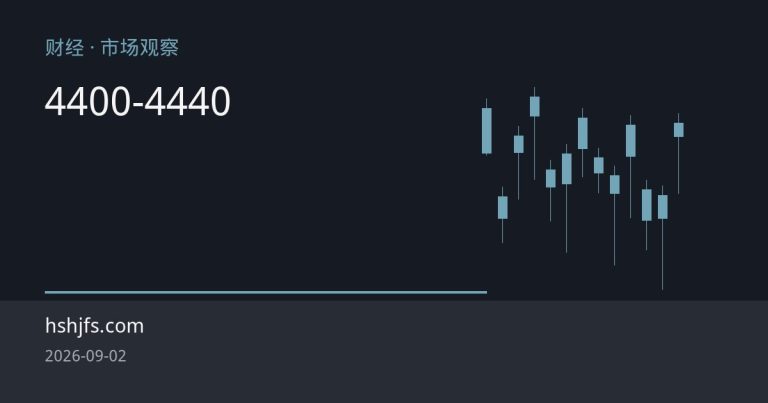 财经 · 市场观察

4400-4440

hshjfs.com

2026-09-02