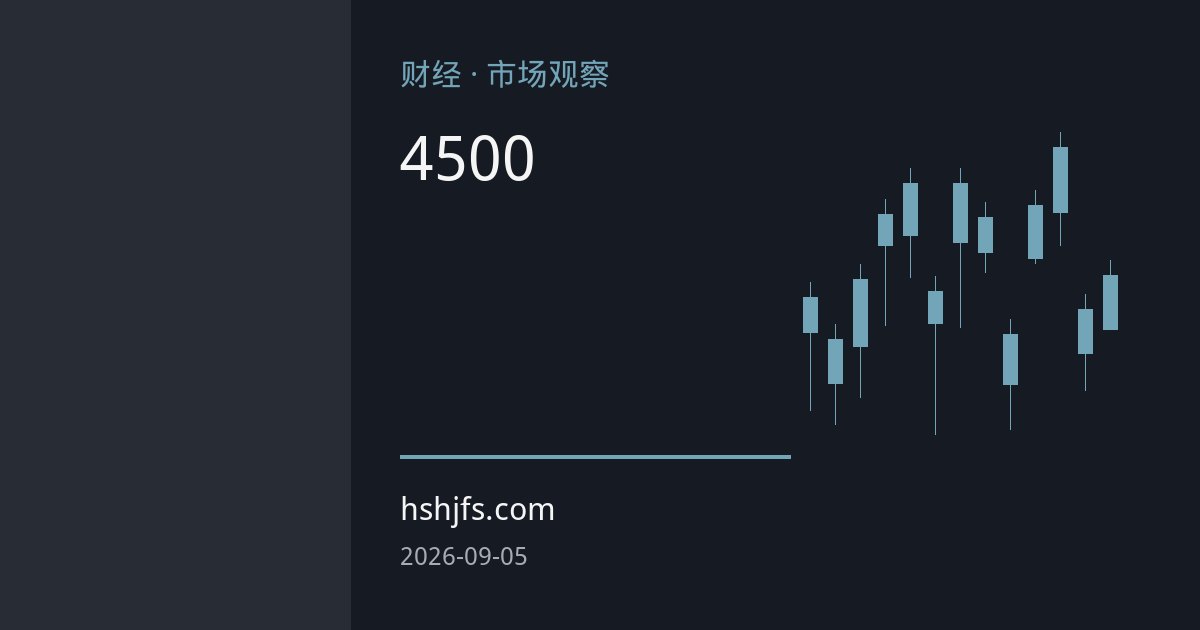 财经 · 市场观察

4500

hshjfs.com

2026-09-05